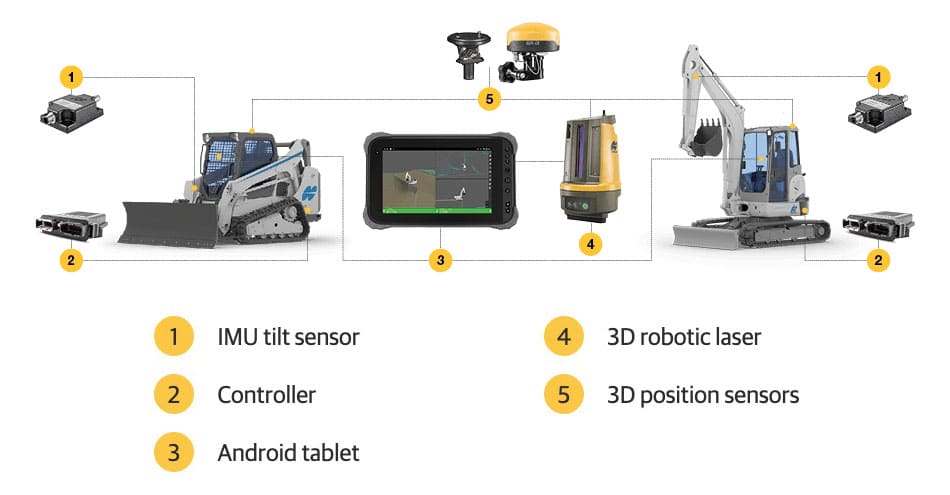 1
5
1
2
3
4
2

1 IMU tilt sensor
2 Controller
3 Android tablet
4 3D robotic laser
5 3D position sensors